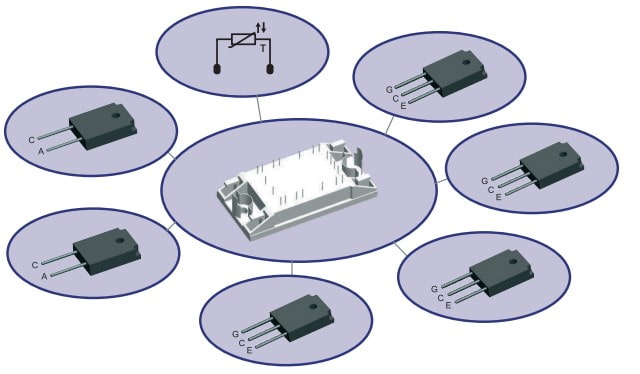 T

G
C
E

C
A

G
C
E

C
A

G
C
E

G
C
E